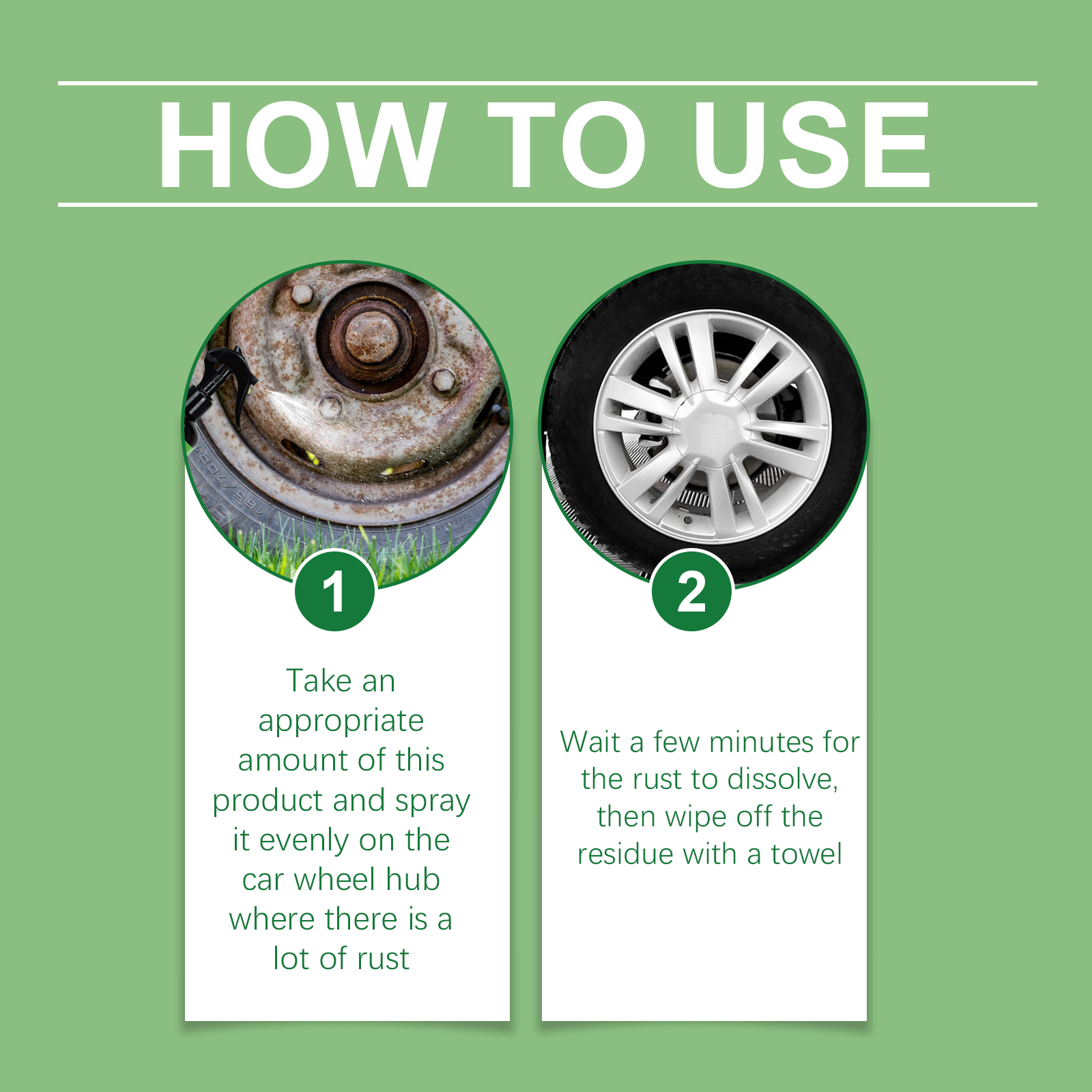 HOW TO USE

1

Take an appropriate amount of this product and spray it evenly on the car wheel hub where there is a lot of rust

2

Wait a few minutes for the rust to dissolve, then wipe off the residue with a towel